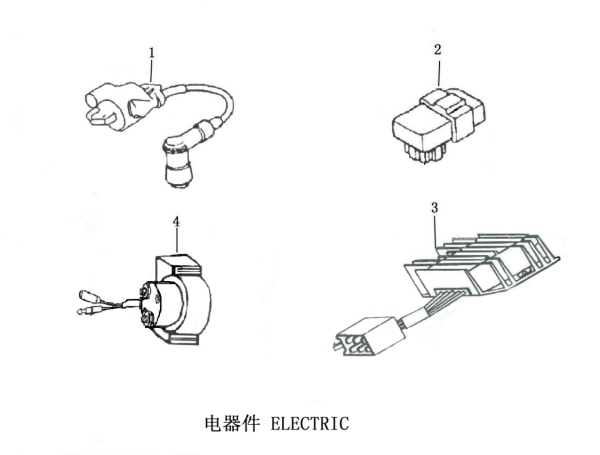 1

2

4

3

电器件 ELECTRIC