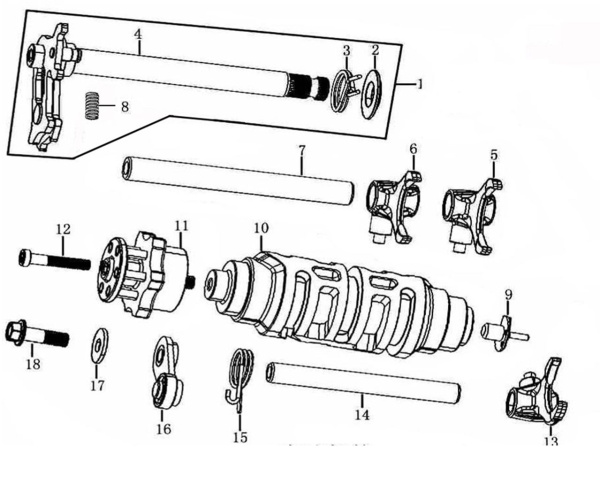 4
3
2
1
8
7
6
5
12
11
10
9
18
17
16
15
14
13