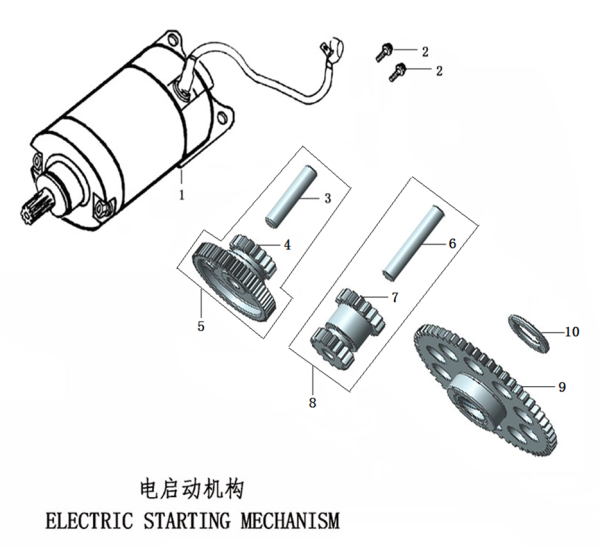 2
2
1
3
4
6
5
7
10
9
8

电启动机构
ELECTRIC STARTING MECHANISM