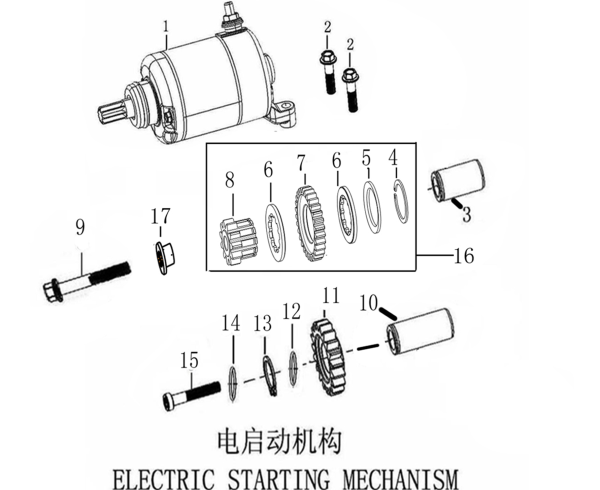 1
2
2
8
6
7
6
5
4
3
16
9
17
14
13
12
11
10
15
电启动机构
ELECTRIC STARTING MECHANISM