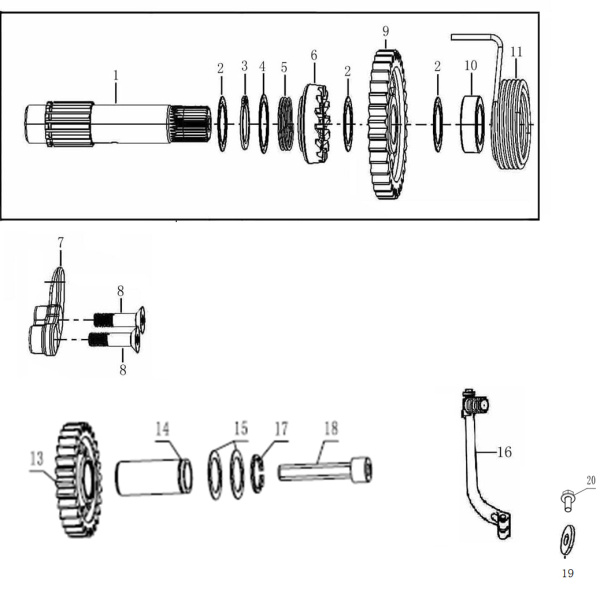 1
2
3
4
5
6
2
9
2
10
11
7
8
8
13
14
15
17
18
16
20
19