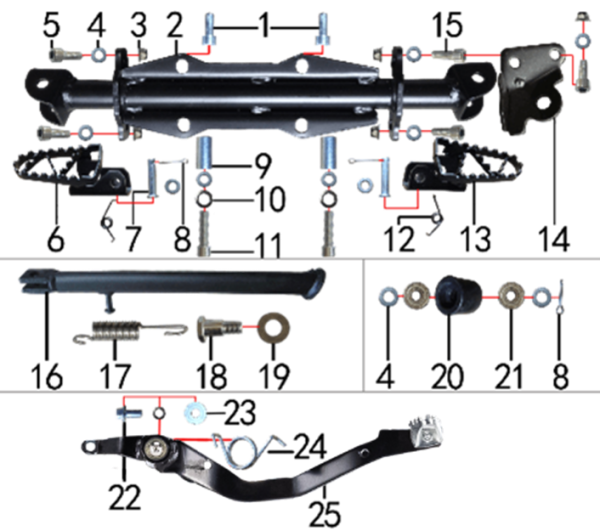 5 4 3 2 1 15

9

10

6 7 8 11 12 13 14

16 17 18 19

4 20 21 8

23

24

22

25