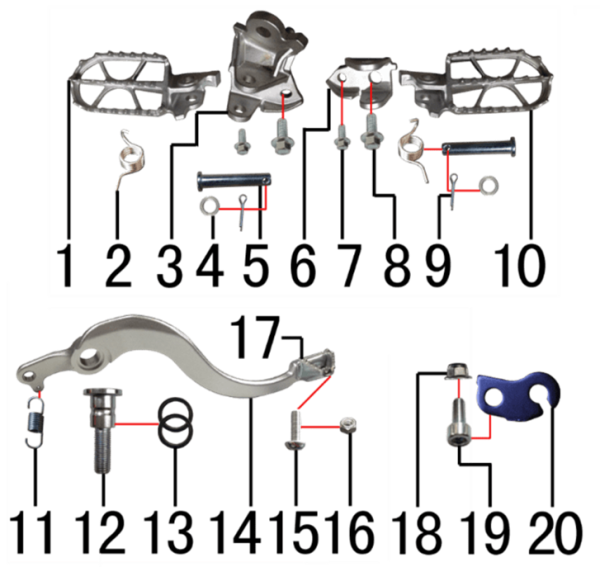 1 2 3 4 5 6 7 8 9 10

17

11 12 13 14 15 16 18 19 20