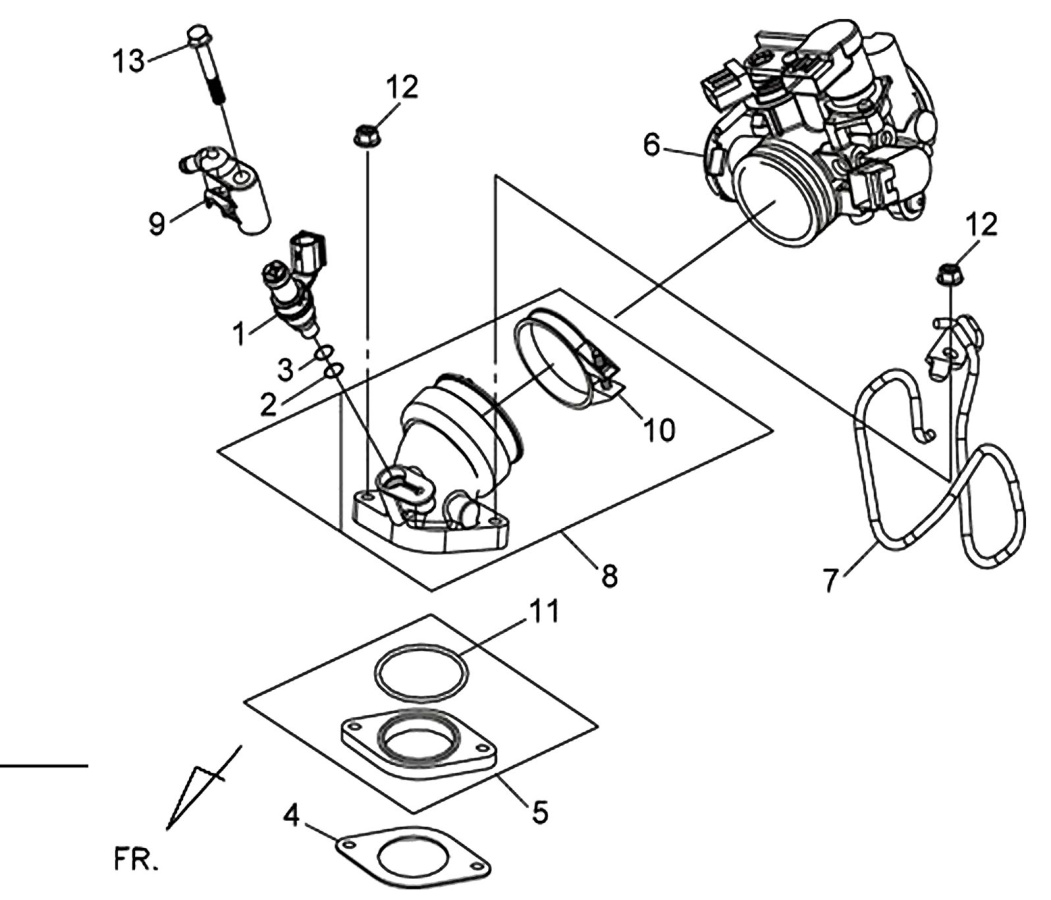 13
12
6
9
12
1
3
2
10
8
7
11
5
4
FR.