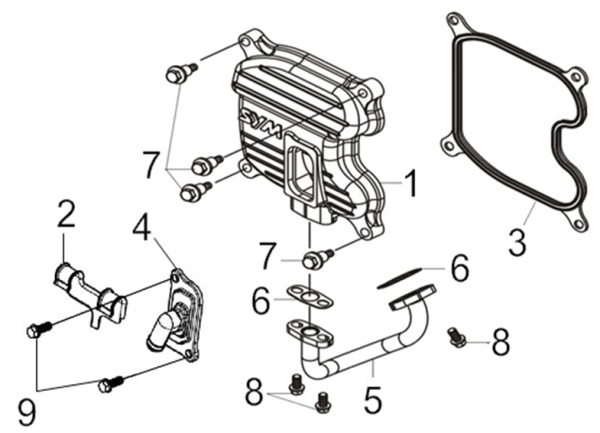 SYM
7
1
3
2
4
7
6
6
8
9
8
5