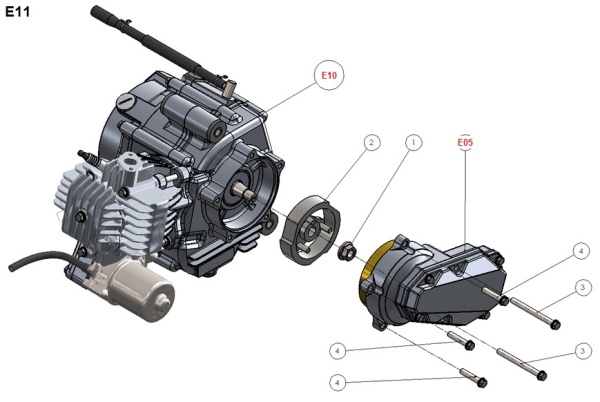 E11

E10

2

1

E05

4

3

4

3

4