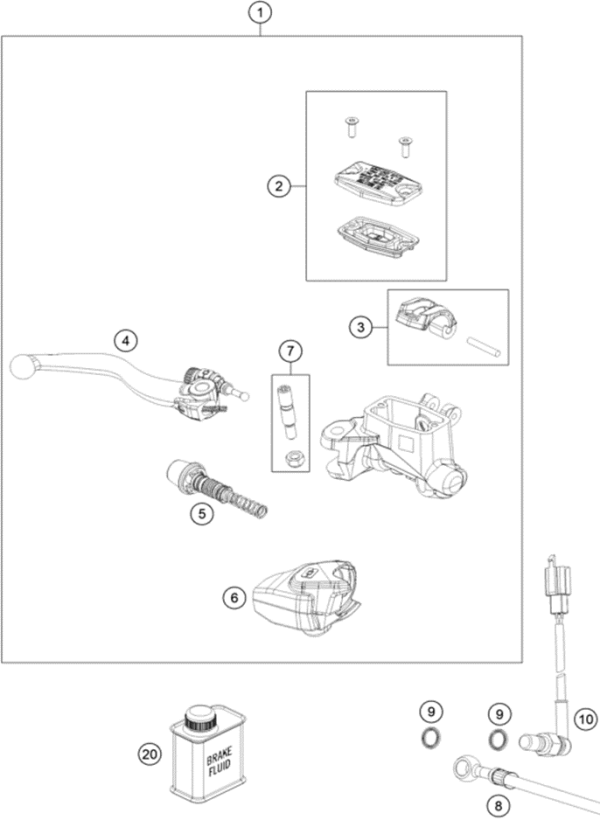 1
2
3
4
7
5
6
9
9
10
20
BRAKE FLUID
8