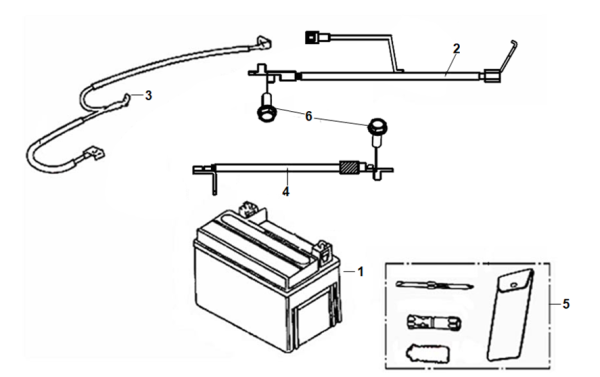 2
3
6
4
1
5