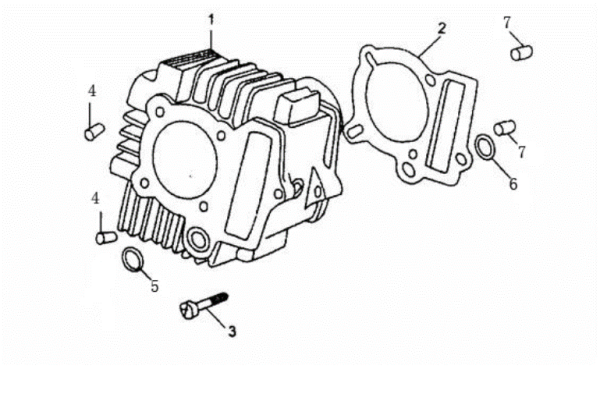 1
2
7
4
7
6
4
5
3