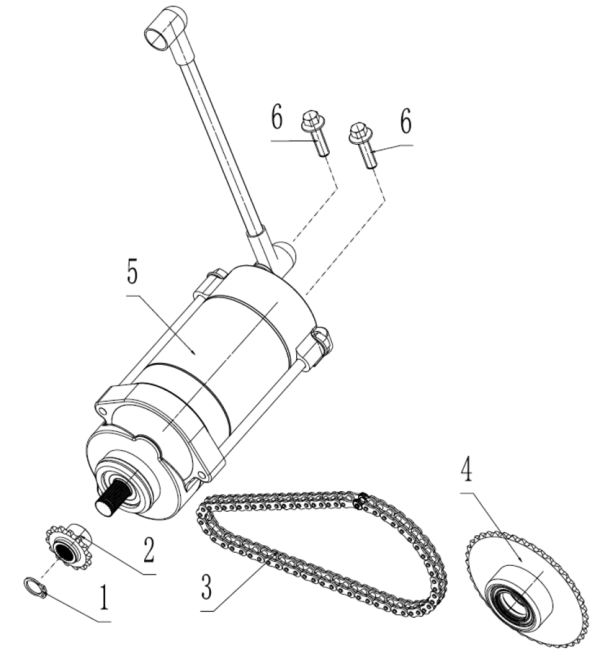 6
6
5
4
2
3
1