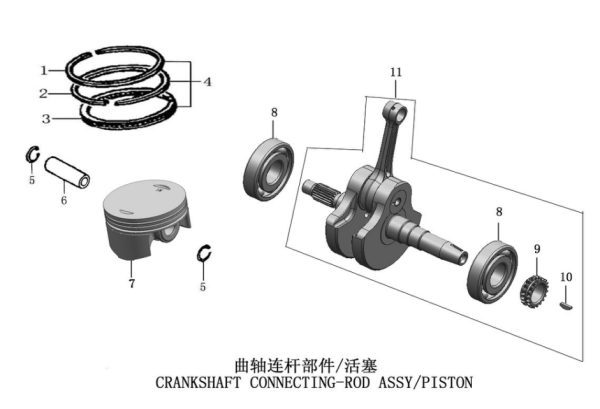 1
2
3
4
5
6
7
5
8
11
8
9
10

曲轴连杆部件/活塞
CRANKSHAFT CONNECTING-ROD ASSY/PISTON