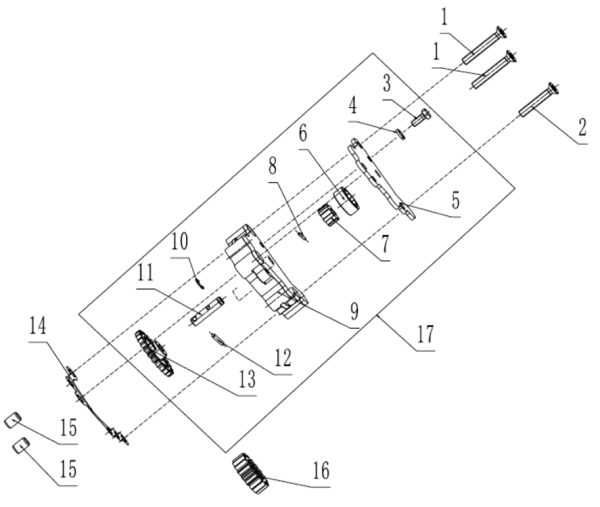 1
1
3
4
2
6
8
5
7
10
11
9
17
14
12
13
15
15
16