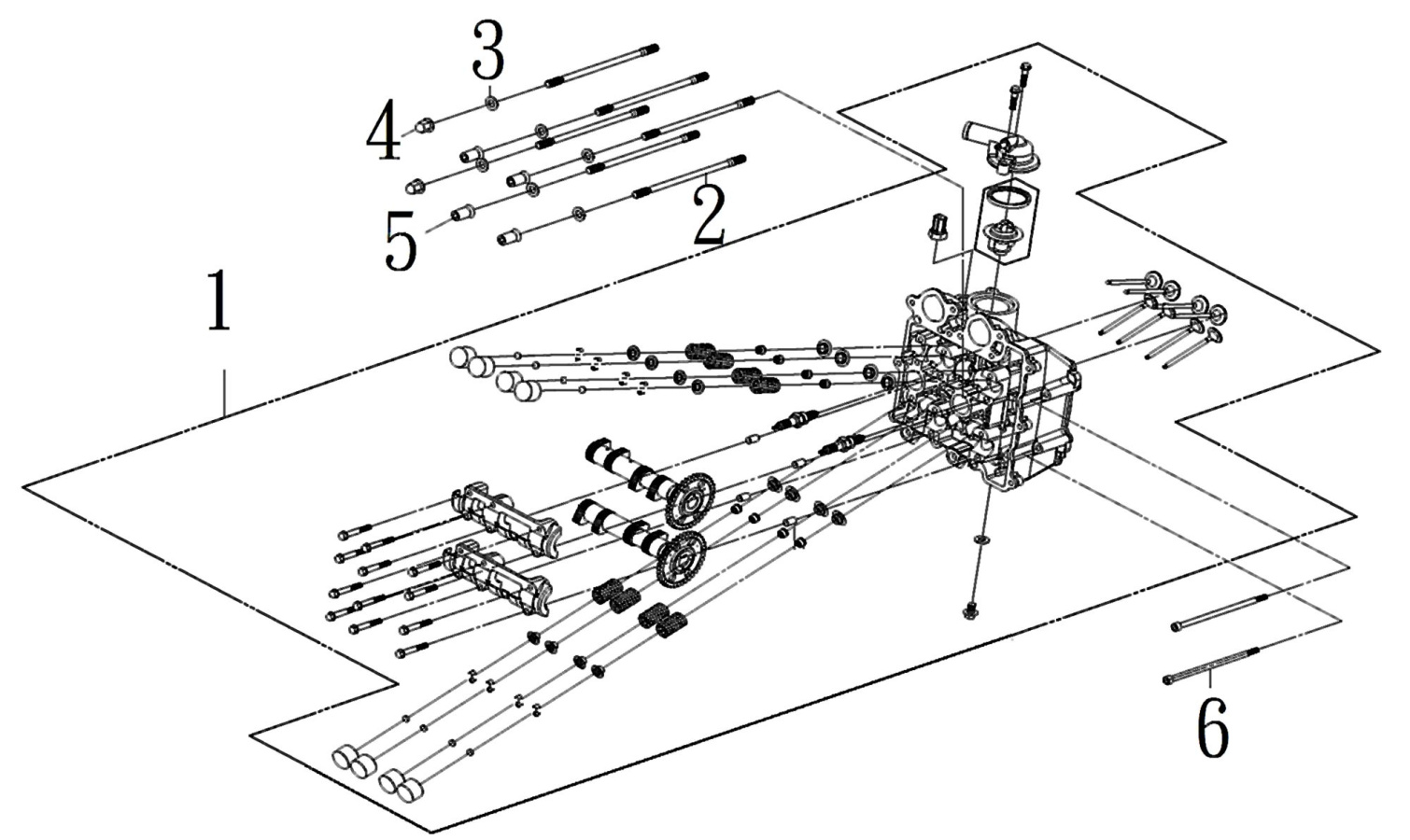 3
4
5
2
1
6