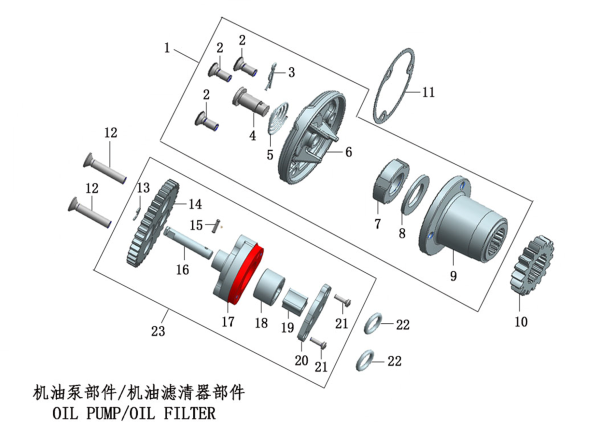 1
2
2
3
2
4
5
6
11
12
12
13
14
15
16
7
8
9
10
17
18
19
20
21
21
22
22
23

机油泵部件/机油滤清器部件
OIL PUMP/OIL FILTER