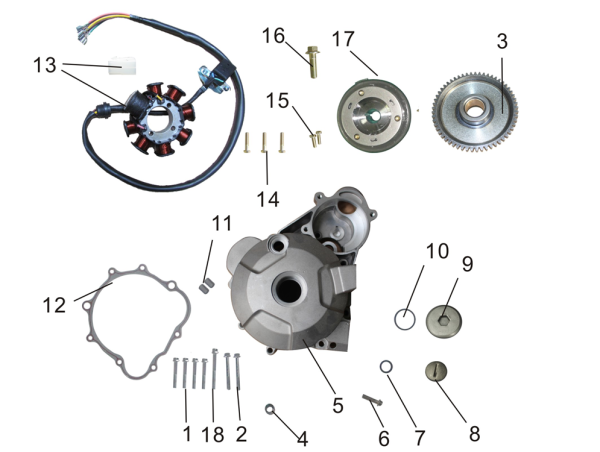 13
16
17
3
15
14
11
10
9
12
5
1
18
2
4
6
7
8