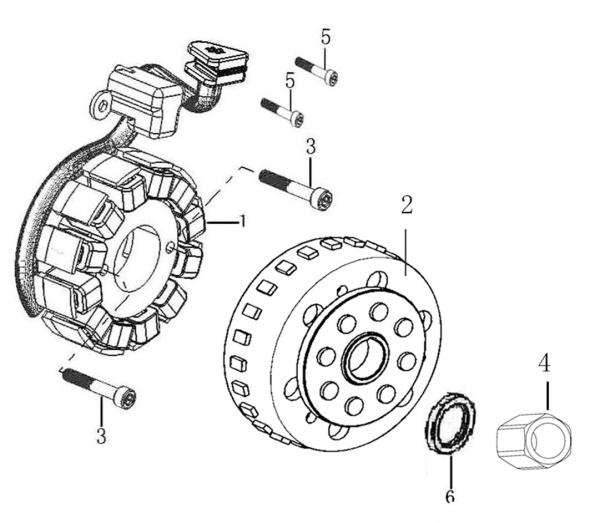 5
5
3
1
2
3
4
6