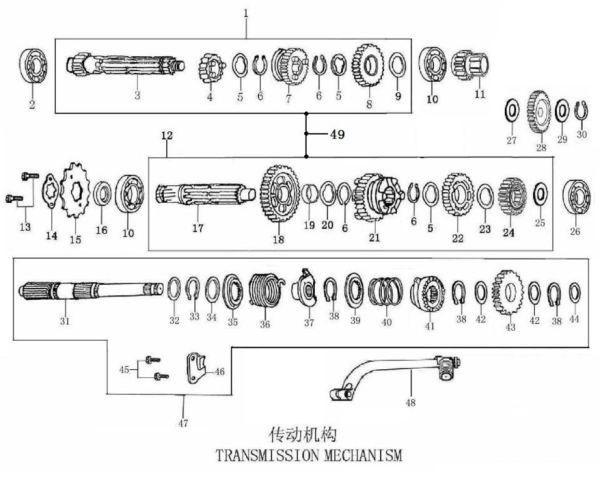 1
2
3
4
5
6
7
6
5
8
9
10
11
27
28
29
30
49
12
13
14
15
16
10
17
18
19
20
6
21
6
5
22
23
24
25
26
31
32
33
34
35
36
37
38
39
40
41
38
42
43
42
38
44
45
46
47
48

传动机构
TRANSMISSION MECHANISM