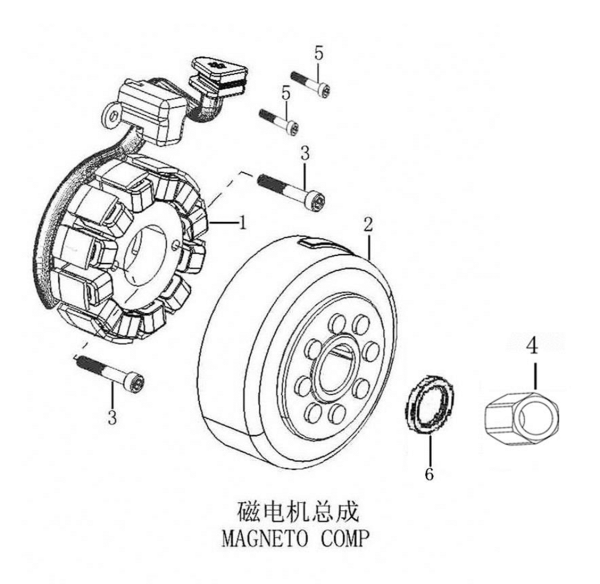 5
5
3
1
2
4
3
6
磁电机总成
MAGNETO COMP