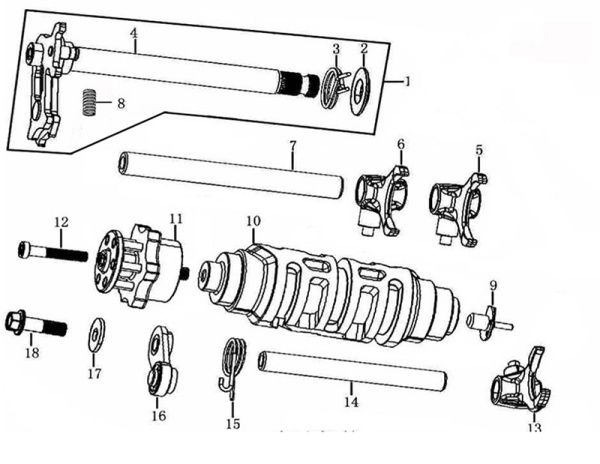 4
3
2
1
8
7
6
5
12
11
10
9
18
17
16
15
14
13