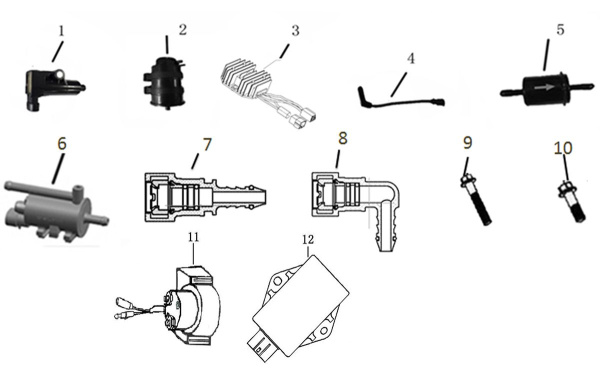 1
2
3
4
5
6
7
8
9
10
11
12