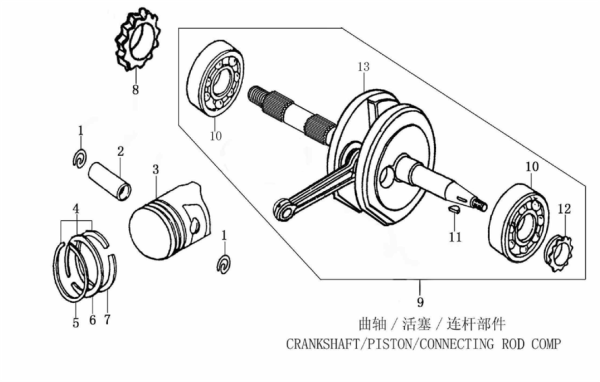 8

1

2

3

4

1

5 6 7

10

13

10

12

11

9

曲轴 / 活塞 / 连杆部件
CRANKSHAFT/PISTON/CONNECTING ROD COMP