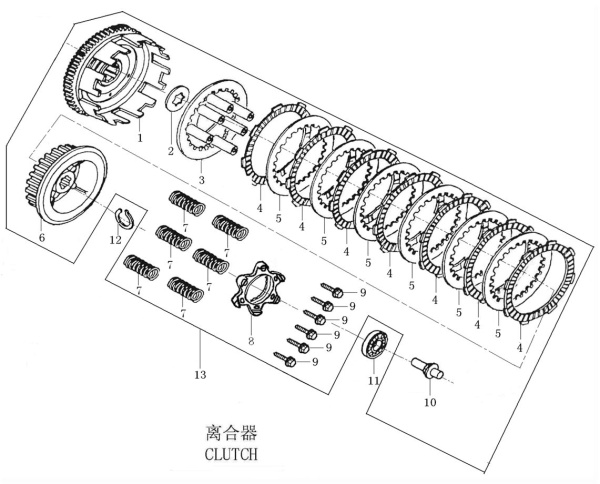 1
2
3
4
5
4
5
4
5
4
5
4
5
4
5
4
6
12
7
7
7
7
7
7
8
9
9
9
9
9
9
11
10
13

离合器
CLUTCH