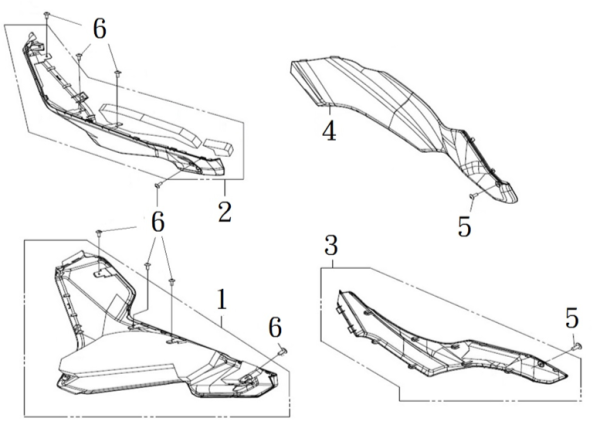 6
4
2
5
6
3
1
6
5