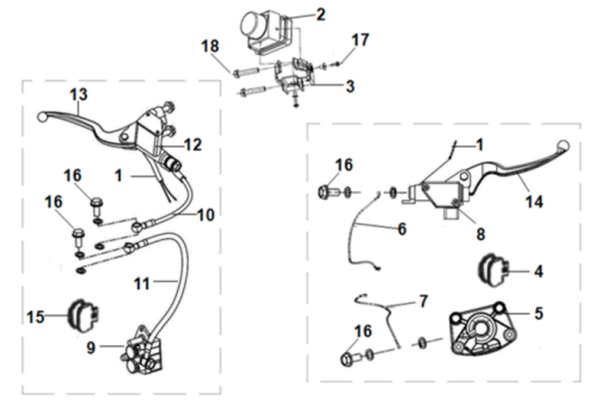 2
18
17
3
13
12
1
16
16
10
11
15
9
1
16
14
6
8
4
7
5
16