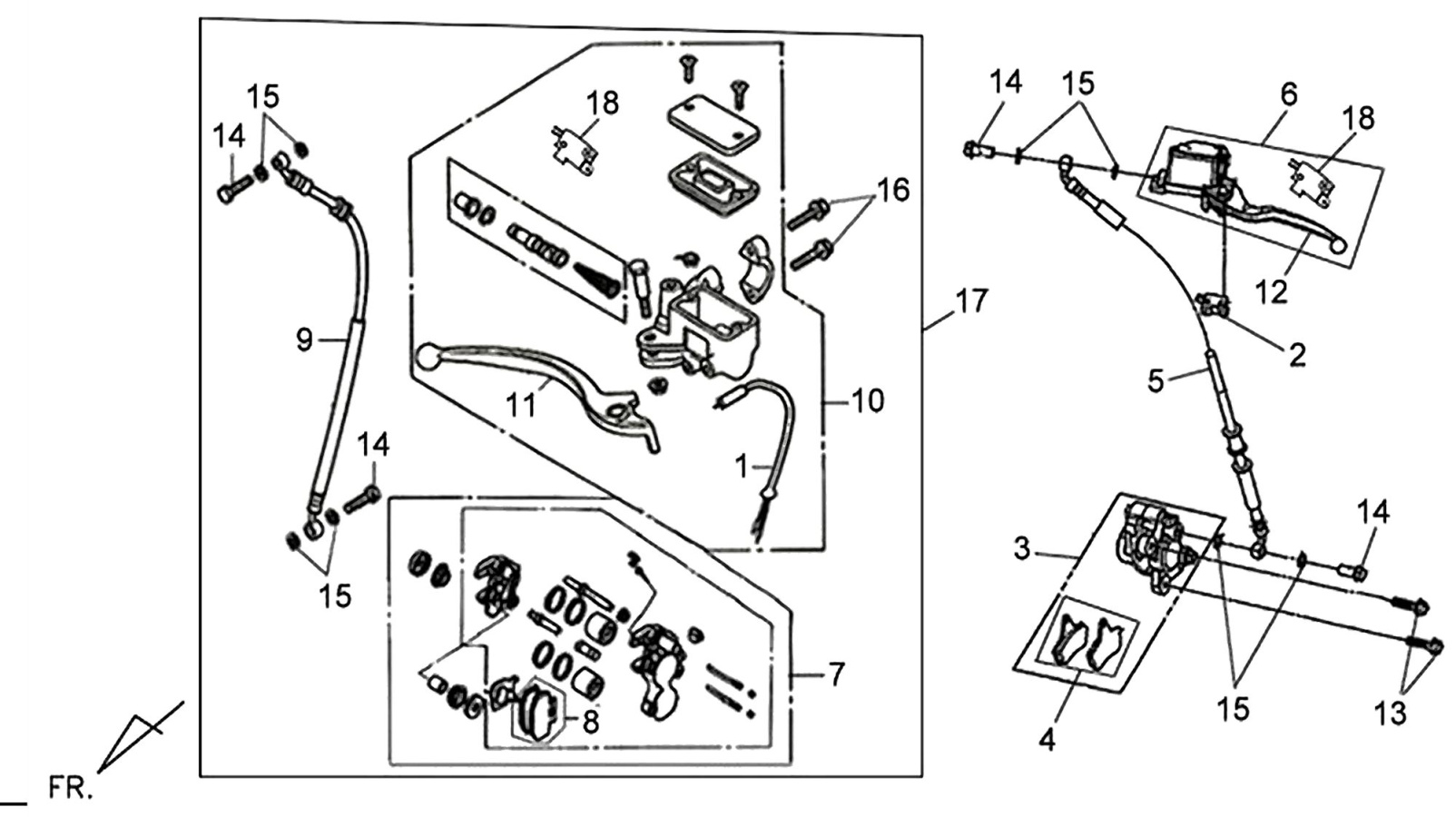 15
14
18
16
17
9
11
10
1
14
15
7
8
FR.
14
15
6
18
12
2
5
3
14
4
15
13