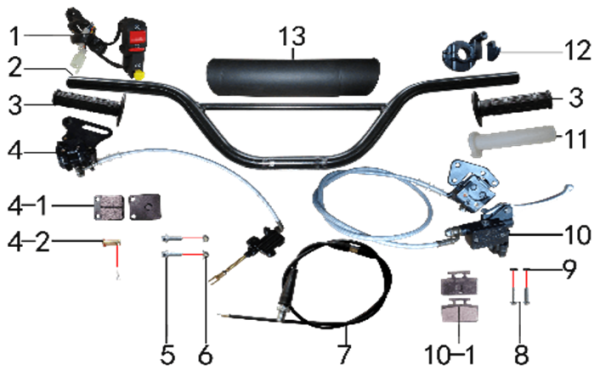 1
2
3
4
4-1
4-2
13
12
3
11
10
9
5
6
7
10-1
8