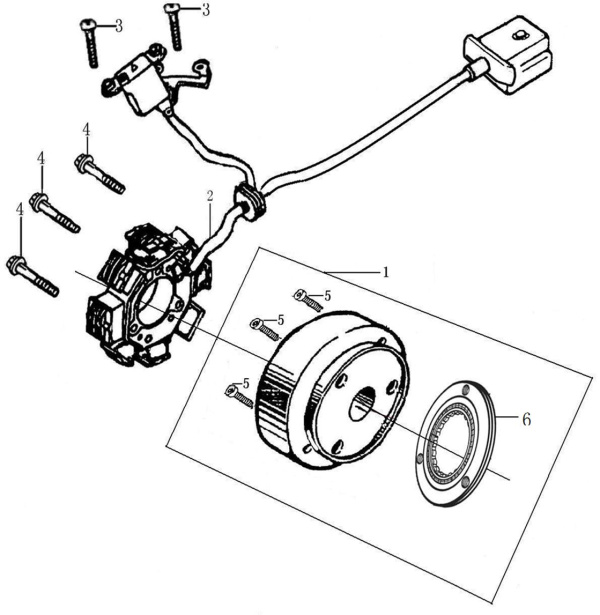 3
3
4
4
4
2
1
5
5
5
6