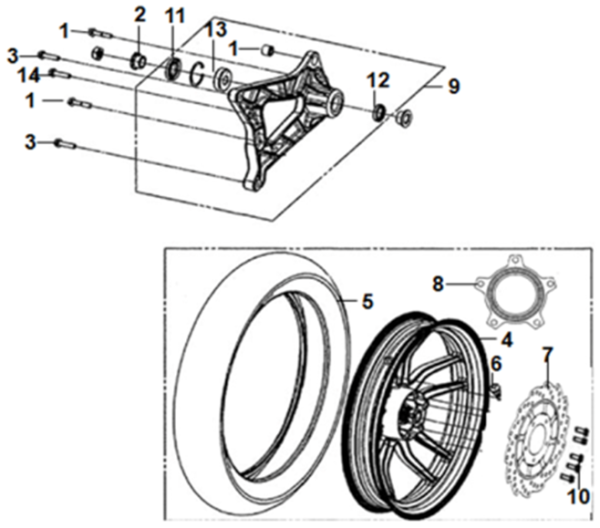 1
2
11
13
1
3
14
12
9
1
3
8
5
4
6
7
10