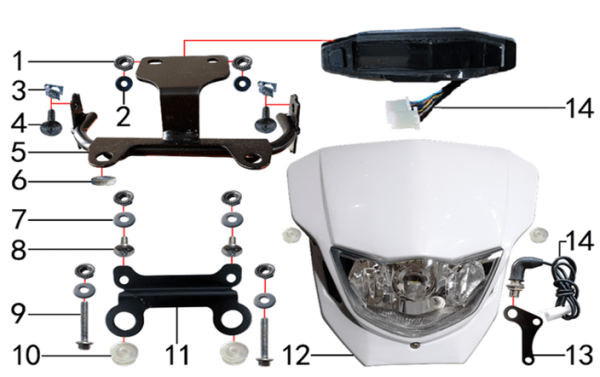 1
2
3
4
5
6
7
8
9
10
11
12
13
14
14