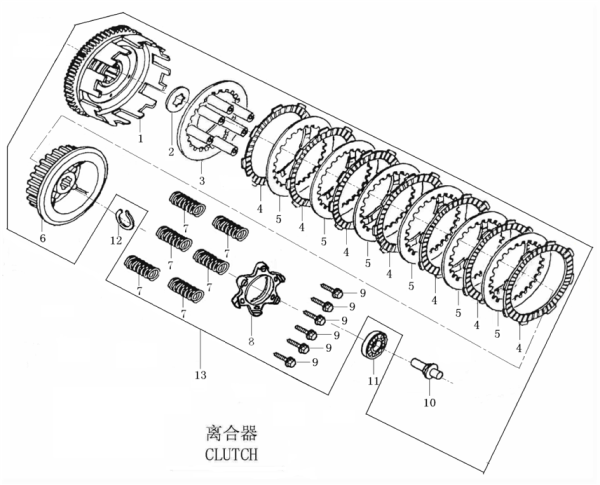 1
2
3
4
5
4
5
4
5
4
5
4
5
4
5
4
6
12
7
7
7
7
7
7
8
9
9
9
9
9
9
13
11
10

离合器
CLUTCH