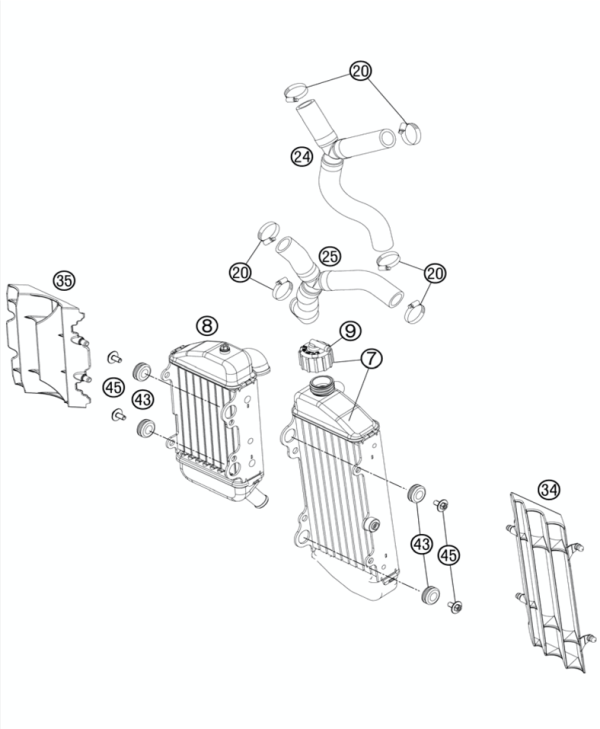 20
24
25
20
20
35
8
9
7
45
43
34
43
45