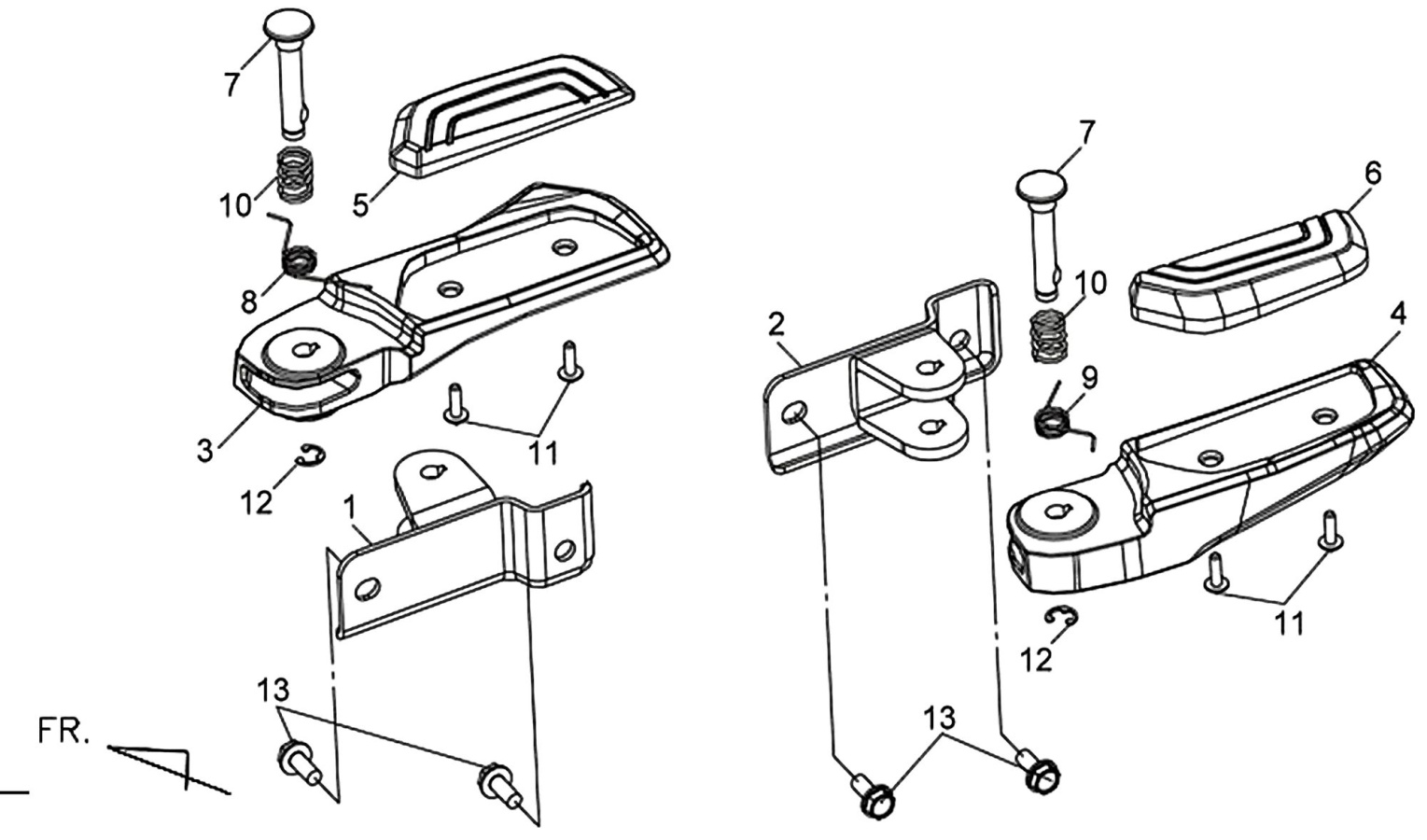 7
10
5
8
3
11
12
1
13
FR.
7
6
10
2
4
9
11
12
13