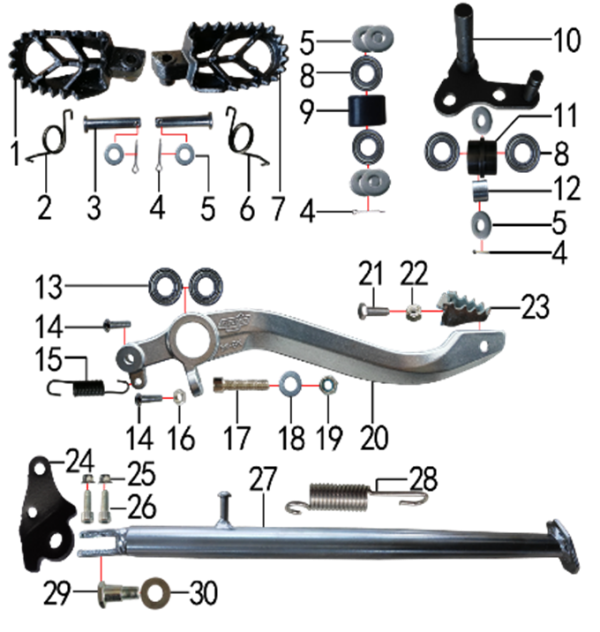 1
2
3
4
5
6
7
5
8
9
4
10
11
8
12
5
4
13
14
15
14
16
17
18
19
20
21
22
23
24
25
26
27
28
29
30