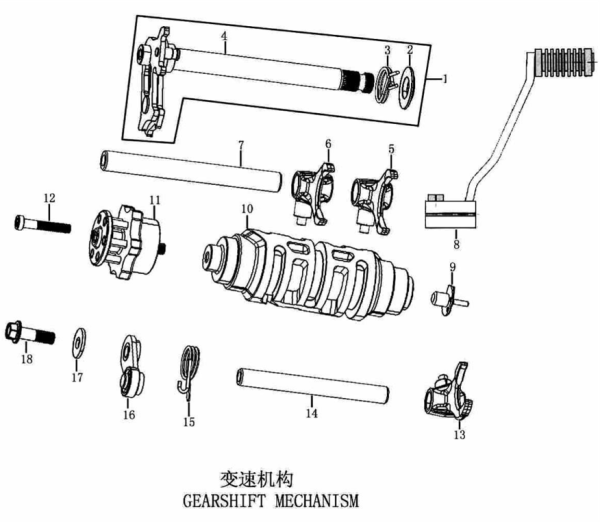 4
3
2
1
7
6
5
12
11
10
8
9
18
17
16
15
14
13
变速机构
GEARSHIFT MECHANISM