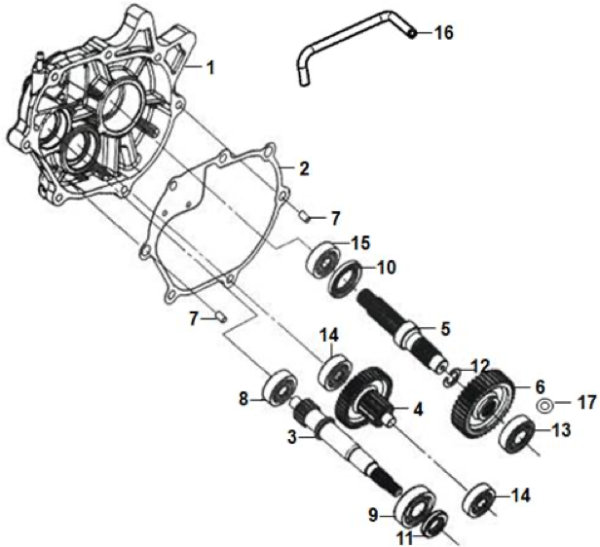 16
1
2
7
15
10
7
5
14
12
6
17
8
4
13
3
14
9
11