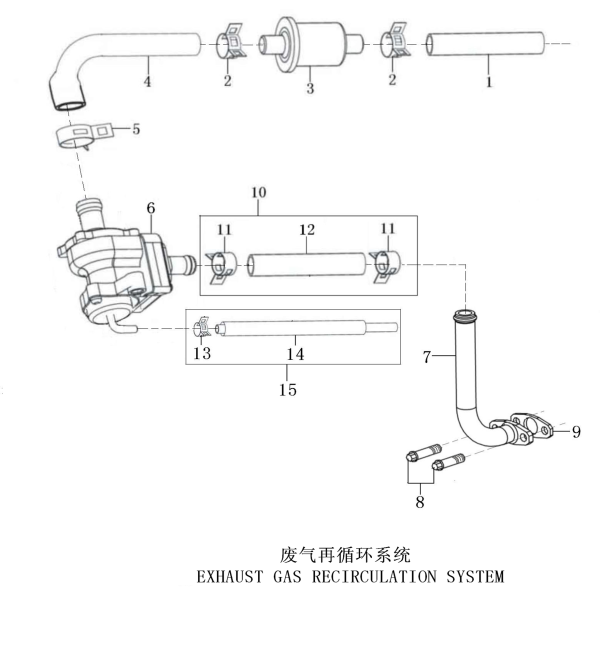 4
2
3
2
1
5
6
10
11
12
11
13
14
15
7
9
8

废气再循环系统
EXHAUST GAS RECIRCULATION SYSTEM